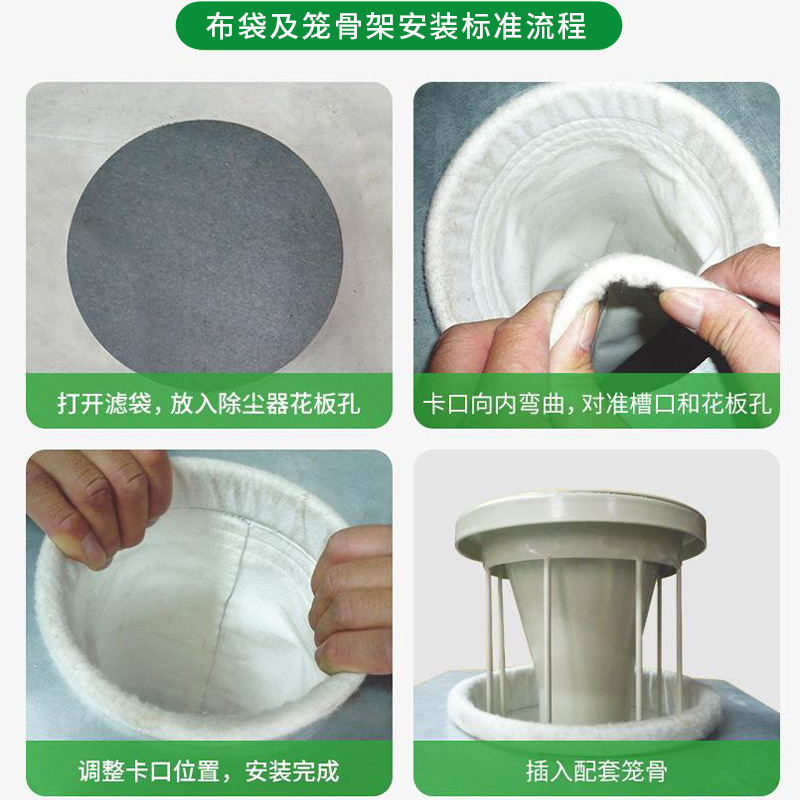 布袋及笼骨架安装标准流程

打开滤袋，放入除尘器花板孔

卡口向内弯曲，对准槽口和花板孔

调整卡口位置，安装完成

插入配套笼骨