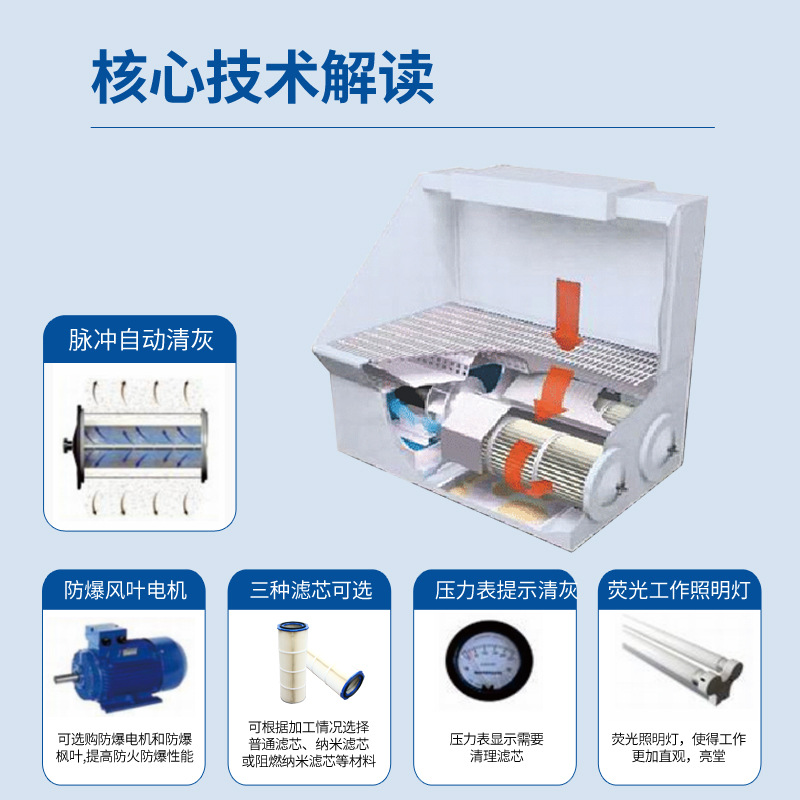 核心技术解读

脉冲自动清灰

防爆风叶电机

可选购防爆电机和防爆枫叶,提高防火防爆性能

三种滤芯可选

可根据加工情况选择普通滤芯、纳米滤芯或阻燃纳米滤芯等材料

压力表提示清灰

压力表显示需要清理滤芯

荧光工作照明灯

荧光照明灯，使得工作更加直观，亮堂